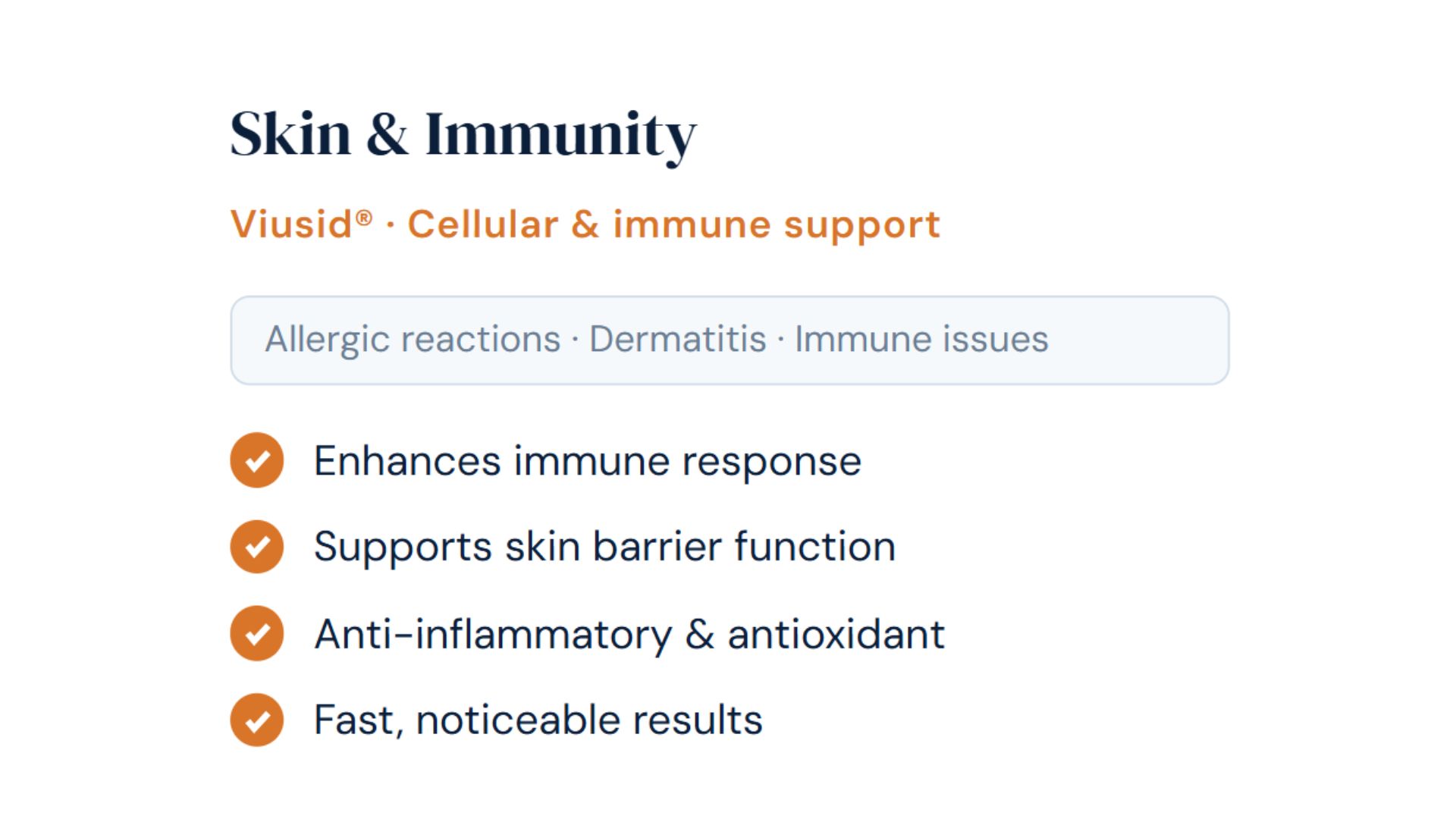 Skin & Immunity

Viusid® · Cellular & immune support

Allergic reactions · Dermatitis · Immune issues

✓ Enhances immune response
✓ Supports skin barrier function
✓ Anti-inflammatory & antioxidant
✓ Fast, noticeable results